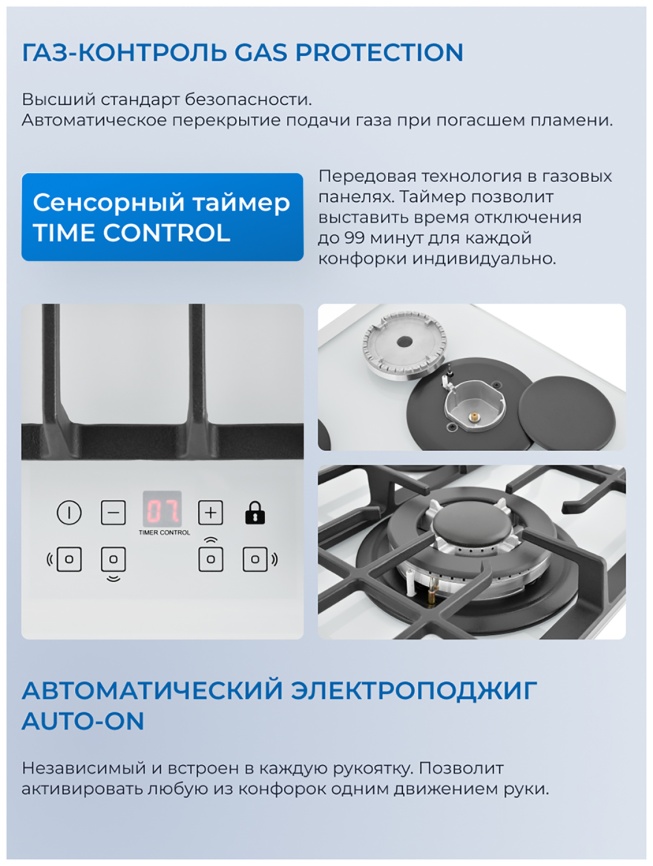 ГАЗ-КОНТРОЛЬ GAS PROTECTION

Высший стандарт безопасности.
Автоматическое перекрытие подачи газа при погасшем пламени.

Сенсорный таймер TIME CONTROL

Передовая технология в газовых панелях. Таймер позволит выставить время отключения до 99 минут для каждой конфорки индивидуально.

07
TIMER CONTROL

АВТОМАТИЧЕСКИЙ ЭЛЕКТРОПОДЖИГ AUTO-ON

Независимый и встроен в каждую рукоятку. Позволит активировать любую из конфорок одним движением руки.