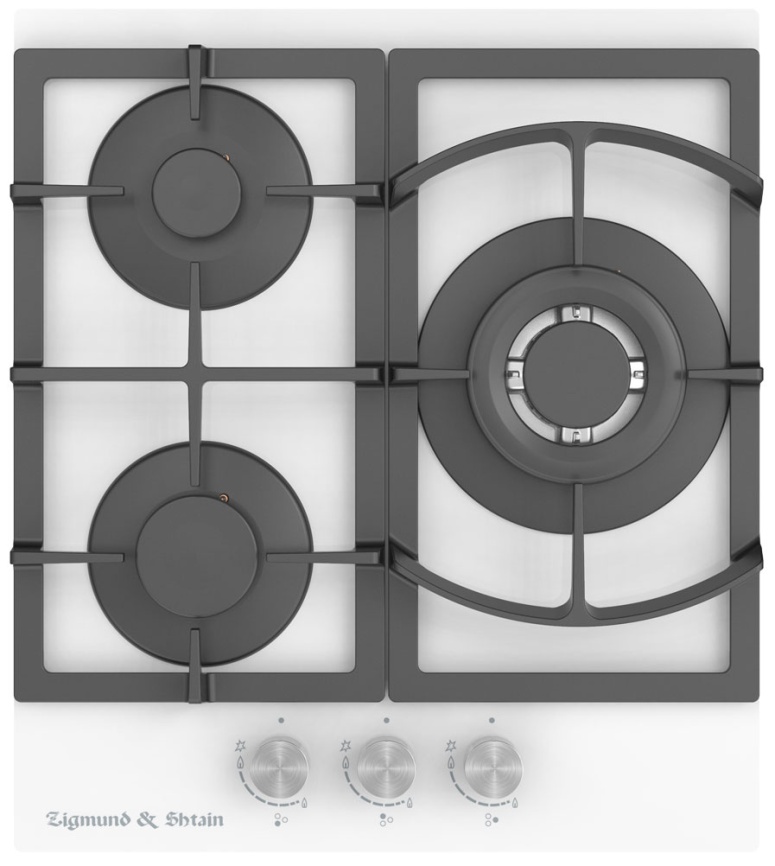 Zigmund & Shtain