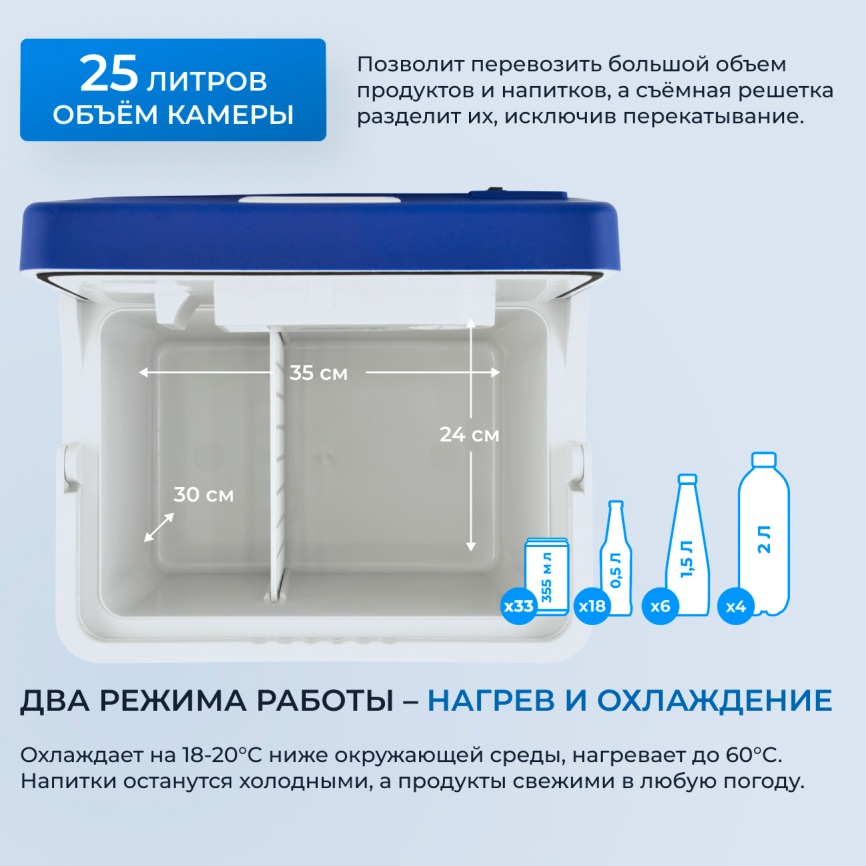 25 ЛИТРОВ
ОБЪЁМ КАМЕРЫ

Позволит перевозить большой объем продуктов и напитков, а съёмная решетка разделит их, исключив перекатывание.

35 см
24 см
30 см

x33 355 мл
x18 0,5 Л
x6 1,5 Л
x4 2 Л

ДВА РЕЖИМА РАБОТЫ – НАГРЕВ И ОХЛАЖДЕНИЕ

Охлаждает на 18-20°С ниже окружающей среды, нагревает до 60°С. Напитки останутся холодными, а продукты свежими в любую погоду.