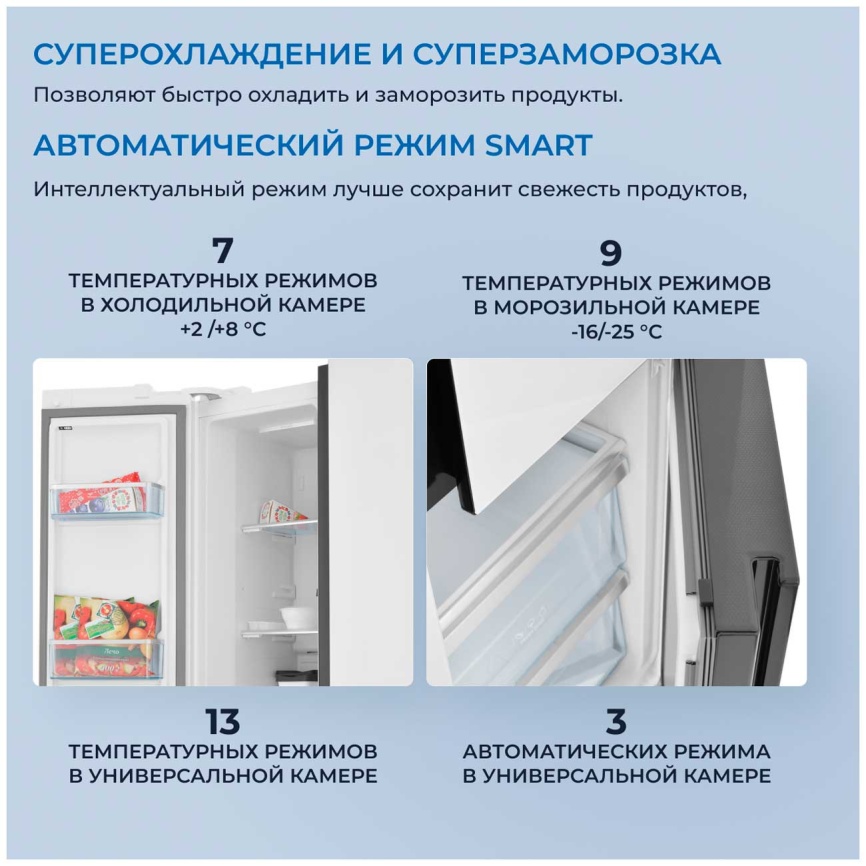 СУПЕРОХЛАЖДЕНИЕ И СУПЕРЗАМОРОЗКА

Позволяют быстро охладить и заморозить продукты.

АВТОМАТИЧЕСКИЙ РЕЖИМ SMART

Интеллектуальный режим лучше сохранит свежесть продуктов,

7
ТЕМПЕРАТУРНЫХ РЕЖИМОВ
В ХОЛОДИЛЬНОЙ КАМЕРЕ
+2 /+8 °C

9
ТЕМПЕРАТУРНЫХ РЕЖИМОВ
В МОРОЗИЛЬНОЙ КАМЕРЕ
-16/-25 °C

13
ТЕМПЕРАТУРНЫХ РЕЖИМОВ
В УНИВЕРСАЛЬНОЙ КАМЕРЕ

3
АВТОМАТИЧЕСКИХ РЕЖИМА
В УНИВЕРСАЛЬНОЙ КАМЕРЕ