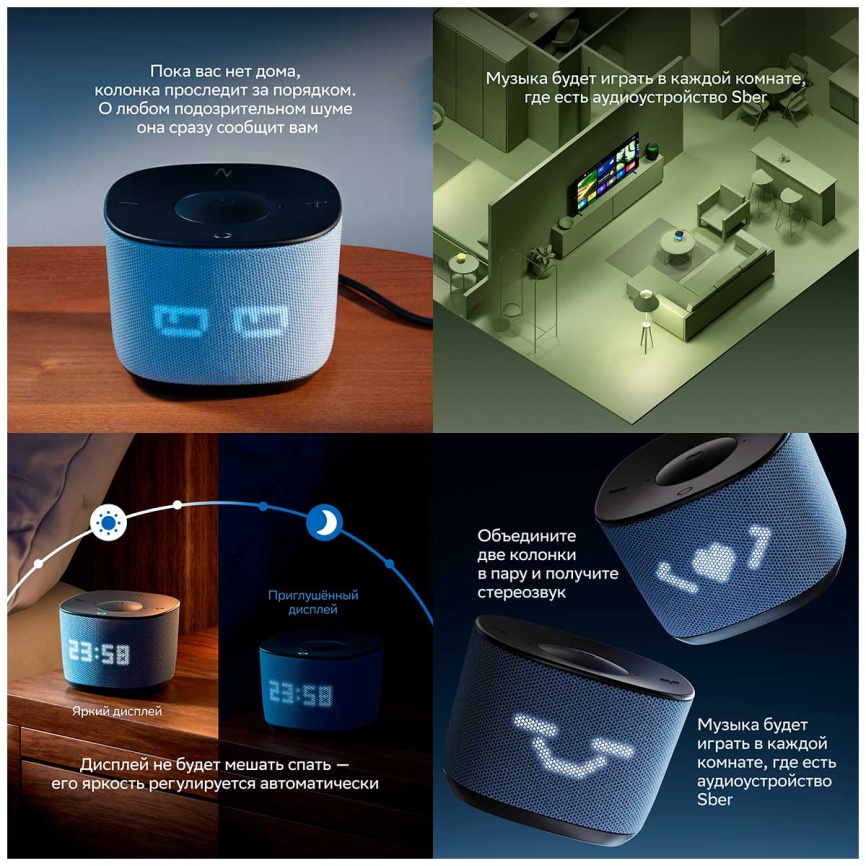 Пока вас нет дома, колонка проследит за порядком. О любом подозрительном шуме она сразу сообщит вам

Музыка будет играть в каждой комнате, где есть аудиоустройство Sber

Приглушённый дисплей

23:58

23:58

Яркий дисплей

Дисплей не будет мешать спать — его яркость регулируется автоматически

Объедините две колонки в пару и получите стереозвук

Музыка будет играть в каждой комнате, где есть аудиоустройство Sber