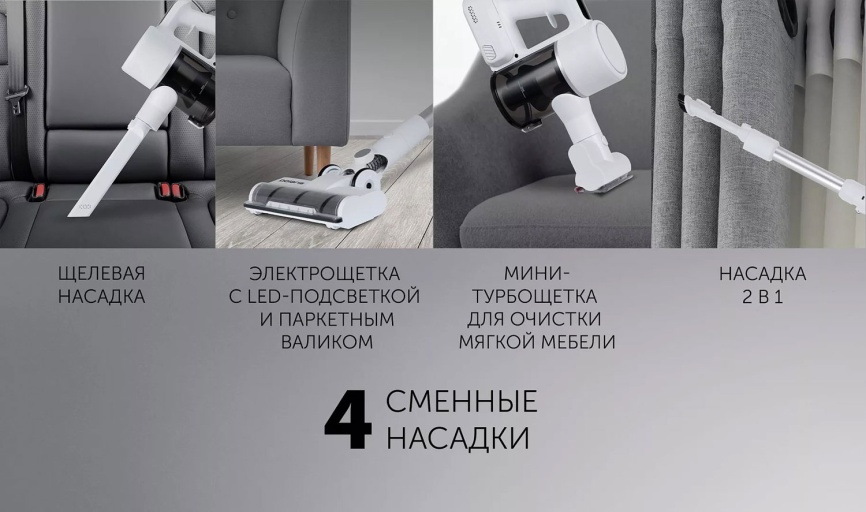 ЩЕЛЕВАЯ НАСАДКА

ЭЛЕКТРОЩЕТКА С LED-ПОДСВЕТКОЙ И ПАРКЕТНЫМ ВАЛИКОМ

МИНИ-ТУРБОЩЕТКА ДЛЯ ОЧИСТКИ МЯГКОЙ МЕБЕЛИ

НАСАДКА 2 В 1

4 СМЕННЫЕ НАСАДКИ