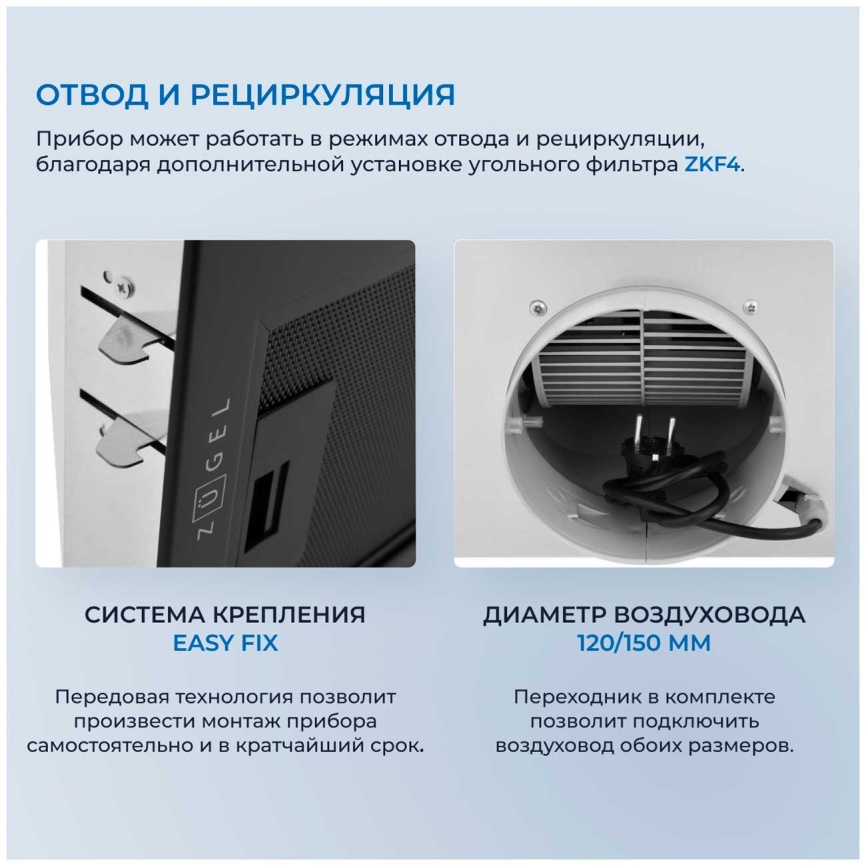 ОТВОД И РЕЦИРКУЛЯЦИЯ

Прибор может работать в режимах отвода и рециркуляции, благодаря дополнительной установке угольного фильтра ZKF4.

ZÜGEL

СИСТЕМА КРЕПЛЕНИЯ
EASY FIX

Передовая технология позволит произвести монтаж прибора самостоятельно и в кратчайший срок.

ДИАМЕТР ВОЗДУХОВОДА
120/150 ММ

Переходник в комплекте позволит подключить воздуховод обоих размеров.