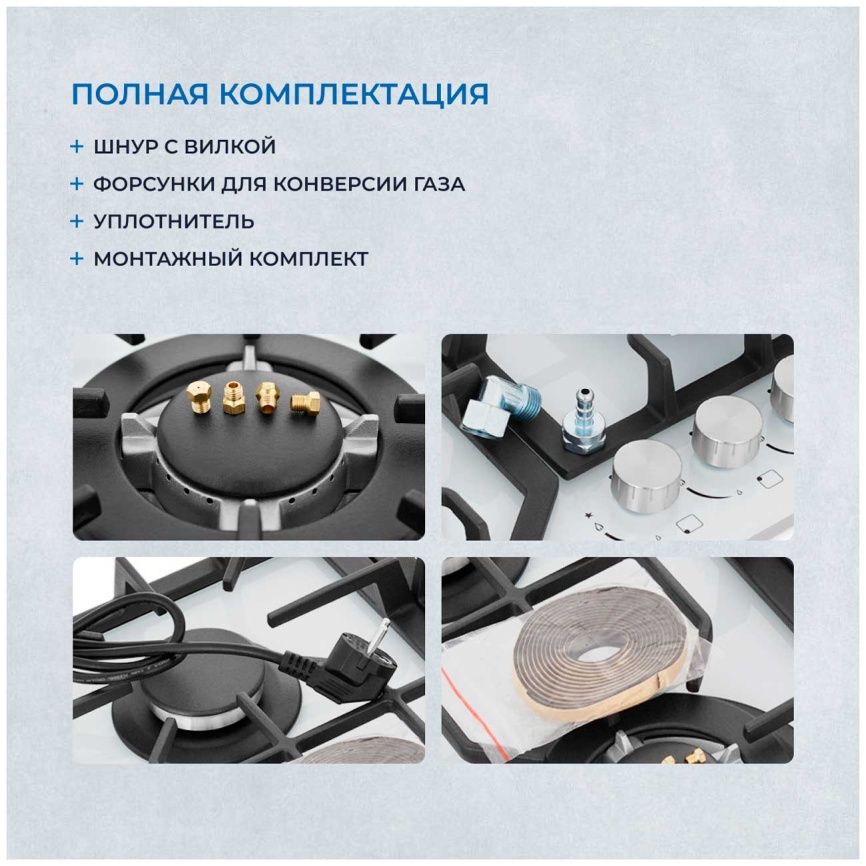 ПОЛНАЯ КОМПЛЕКТАЦИЯ

+ ШНУР С ВИЛКОЙ
+ ФОРСУНКИ ДЛЯ КОНВЕРСИИ ГАЗА
+ УПЛОТНИТЕЛЬ
+ МОНТАЖНЫЙ КОМПЛЕКТ