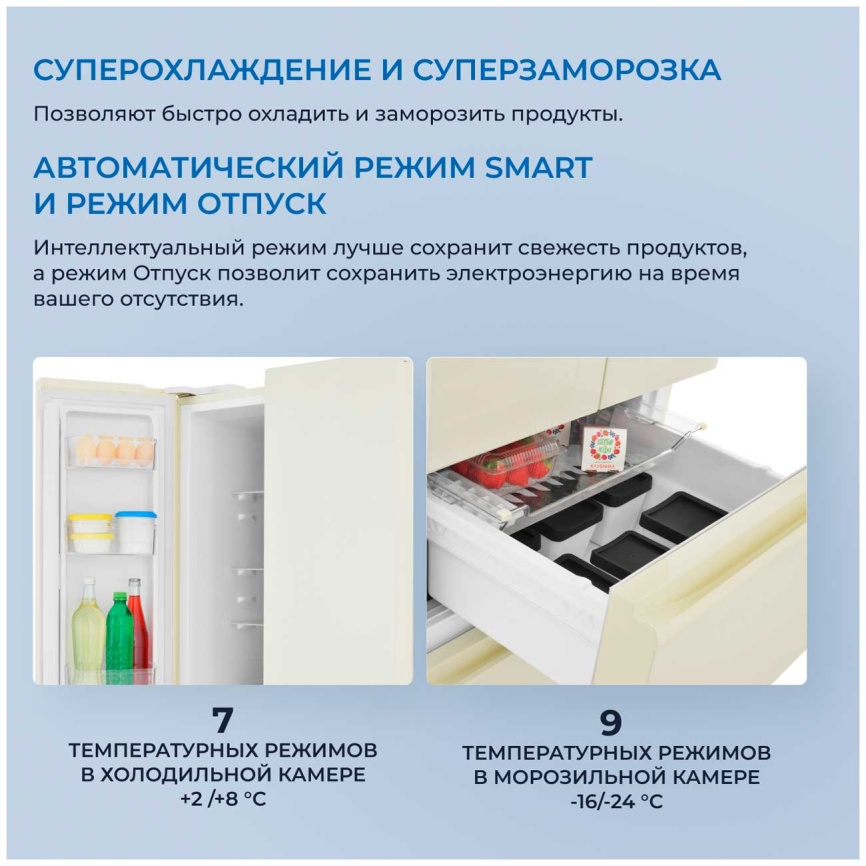 СУПЕРОХЛАЖДЕНИЕ И СУПЕРЗАМОРОЗКА

Позволяют быстро охладить и заморозить продукты.

АВТОМАТИЧЕСКИЙ РЕЖИМ SMART И РЕЖИМ ОТПУСК

Интеллектуальный режим лучше сохранит свежесть продуктов, а режим Отпуск позволит сохранить электроэнергию на время вашего отсутствия.

7
ТЕМПЕРАТУРНЫХ РЕЖИМОВ В ХОЛОДИЛЬНОЙ КАМЕРЕ
+2 /+8 °C

9
ТЕМПЕРАТУРНЫХ РЕЖИМОВ В МОРОЗИЛЬНОЙ КАМЕРЕ
-16/-24 °C