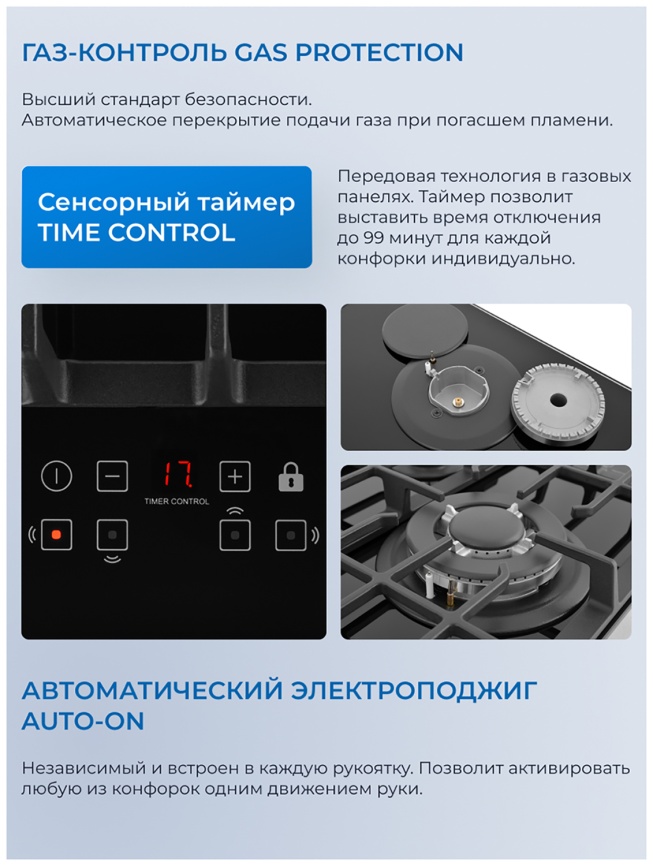 ГАЗ-КОНТРОЛЬ GAS PROTECTION

Высший стандарт безопасности.
Автоматическое перекрытие подачи газа при погасшем пламени.

Сенсорный таймер TIME CONTROL

Передовая технология в газовых панелях. Таймер позволит выставить время отключения до 99 минут для каждой конфорки индивидуально.

17.

TIMER CONTROL

АВТОМАТИЧЕСКИЙ ЭЛЕКТРОПОДЖИГ AUTO-ON

Независимый и встроен в каждую рукоятку. Позволит активировать любую из конфорок одним движением руки.