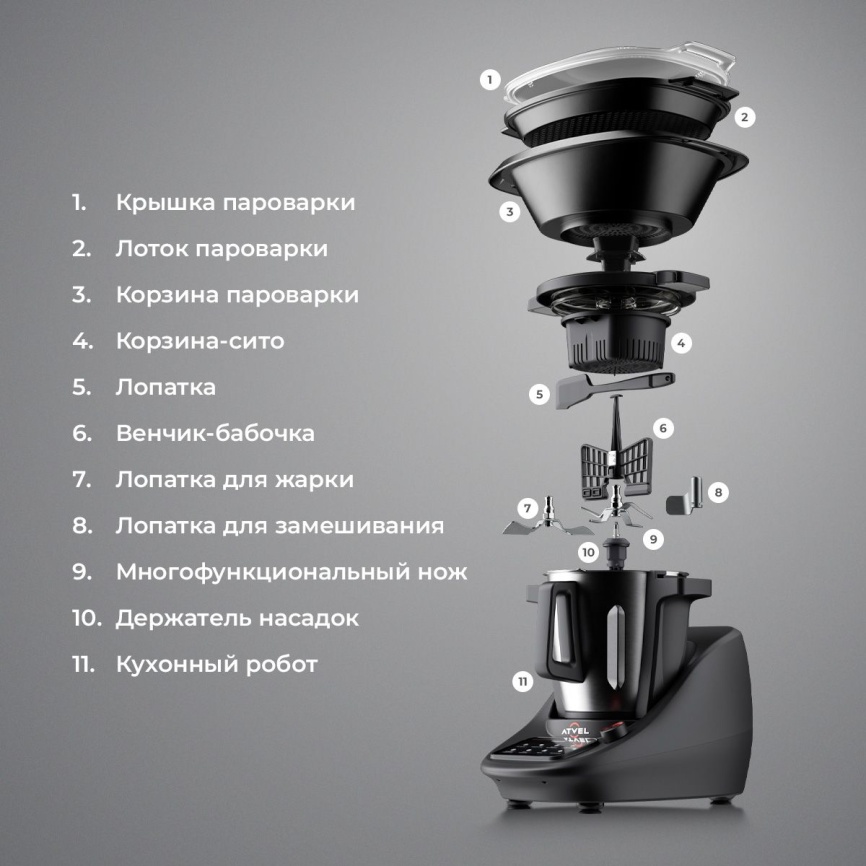 1. Крышка пароварки
2. Лоток пароварки
3. Корзина пароварки
4. Корзина-сито
5. Лопатка
6. Венчик-бабочка
7. Лопатка для жарки
8. Лопатка для замешивания
9. Многофункциональный нож
10. Держатель насадок
11. Кухонный робот

1
2
3
4
5
6
7
8
9
10
11

ATVEL