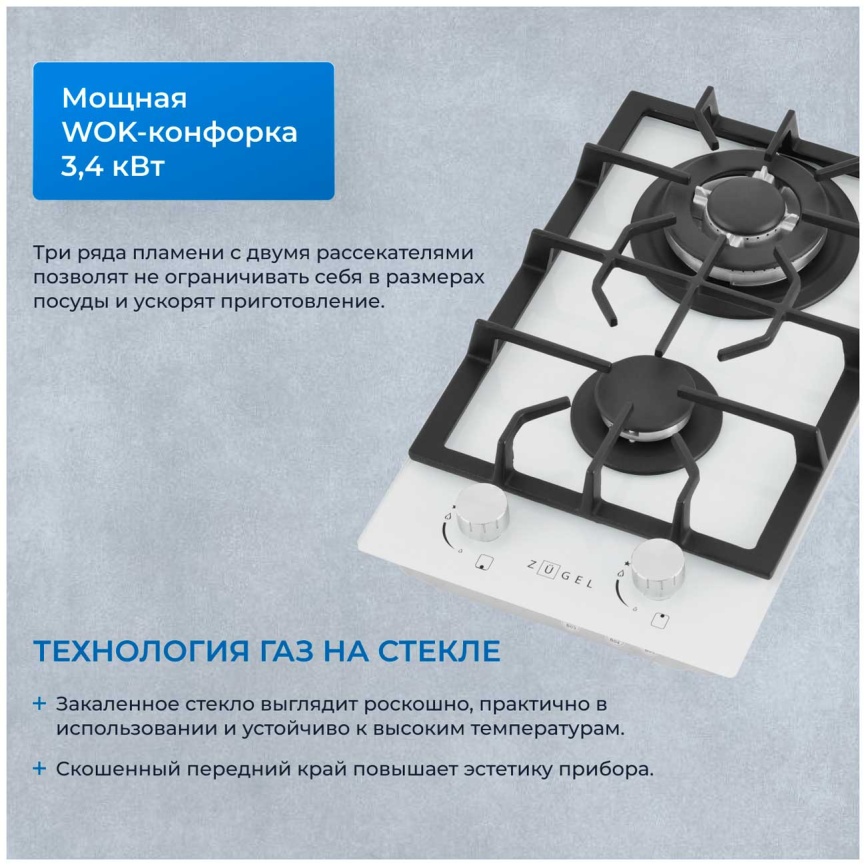 Мощная WOK-конфорка 3,4 кВт

Три ряда пламени с двумя рассекателями позволят не ограничивать себя в размерах посуды и ускорят приготовление.

ZÜGEL

ТЕХНОЛОГИЯ ГАЗ НА СТЕКЛЕ

+ Закаленное стекло выглядит роскошно, практично в использовании и устойчиво к высоким температурам.

+ Скошенный передний край повышает эстетику прибора.