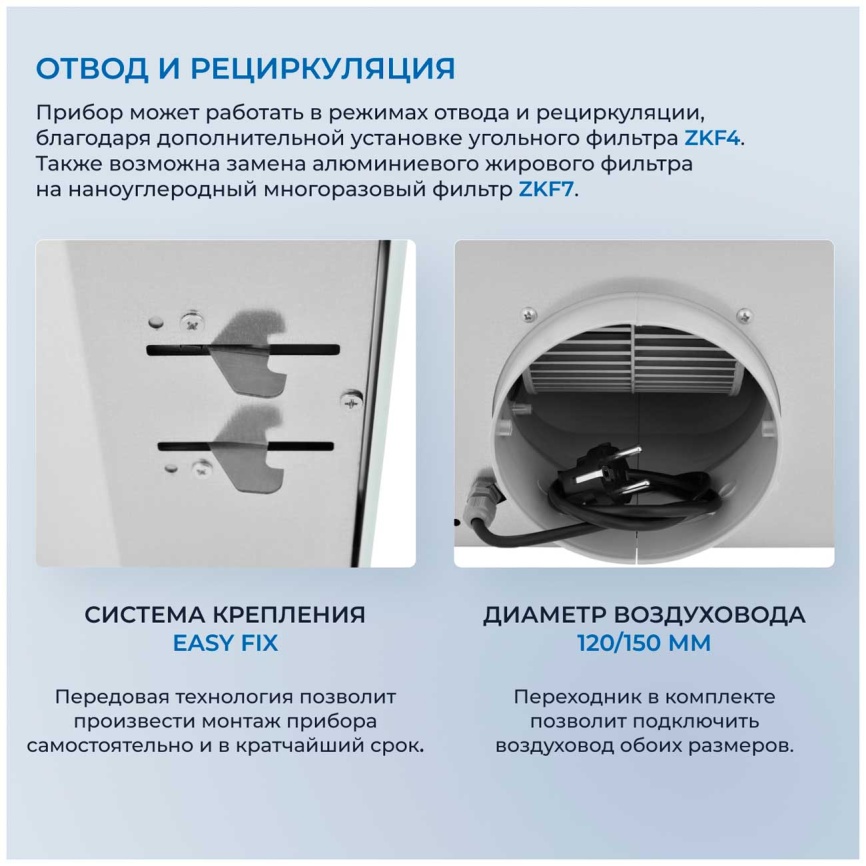 ОТВОД И РЕЦИРКУЛЯЦИЯ

Прибор может работать в режимах отвода и рециркуляции, благодаря дополнительной установке угольного фильтра ZKF4. Также возможна замена алюминиевого жирового фильтра на наноуглеродный многоразовый фильтр ZKF7.

СИСТЕМА КРЕПЛЕНИЯ
EASY FIX

Передовая технология позволит произвести монтаж прибора самостоятельно и в кратчайший срок.

ДИАМЕТР ВОЗДУХОВОДА
120/150 ММ

Переходник в комплекте позволит подключить воздуховод обоих размеров.