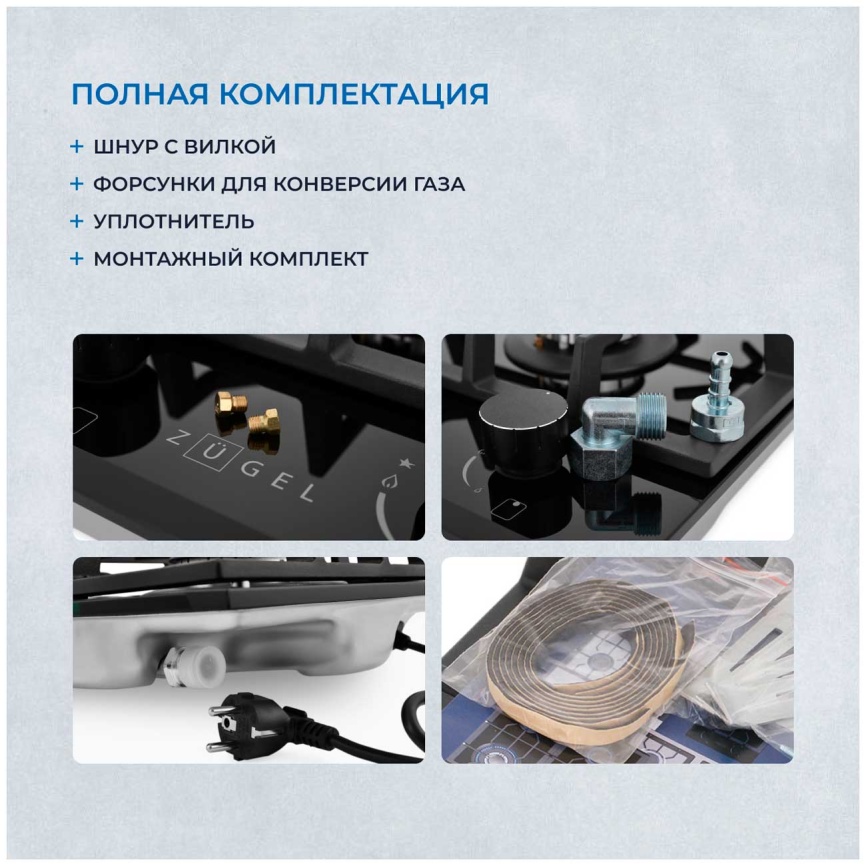 ПОЛНАЯ КОМПЛЕКТАЦИЯ

+ ШНУР С ВИЛКОЙ
+ ФОРСУНКИ ДЛЯ КОНВЕРСИИ ГАЗА
+ УПЛОТНИТЕЛЬ
+ МОНТАЖНЫЙ КОМПЛЕКТ

ZÜGEL