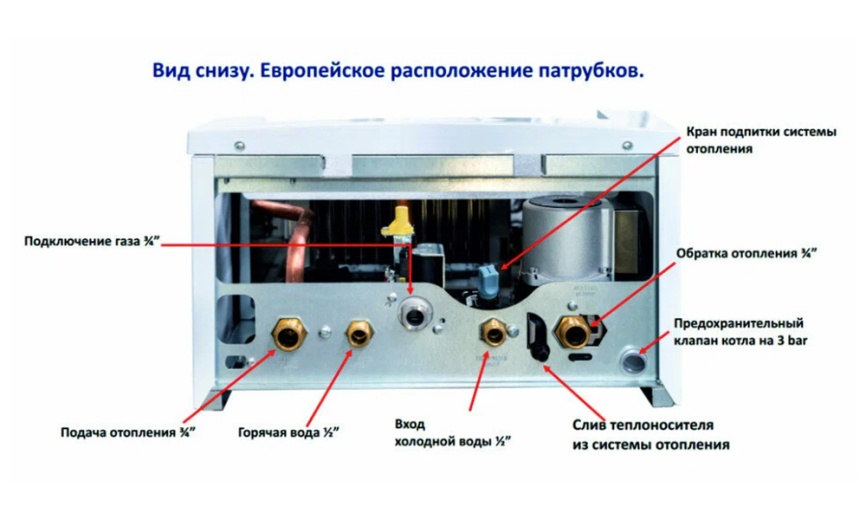 Вид снизу. Европейское расположение патрубков.

Кран подпитки системы отопления

Подключение газа ¾"

Обратка отопления ¾"

Предохранительный клапан котла на 3 bar

Подача отопления ¾"

Горячая вода ½"

Вход холодной воды ½"

Слив теплоносителя из системы отопления